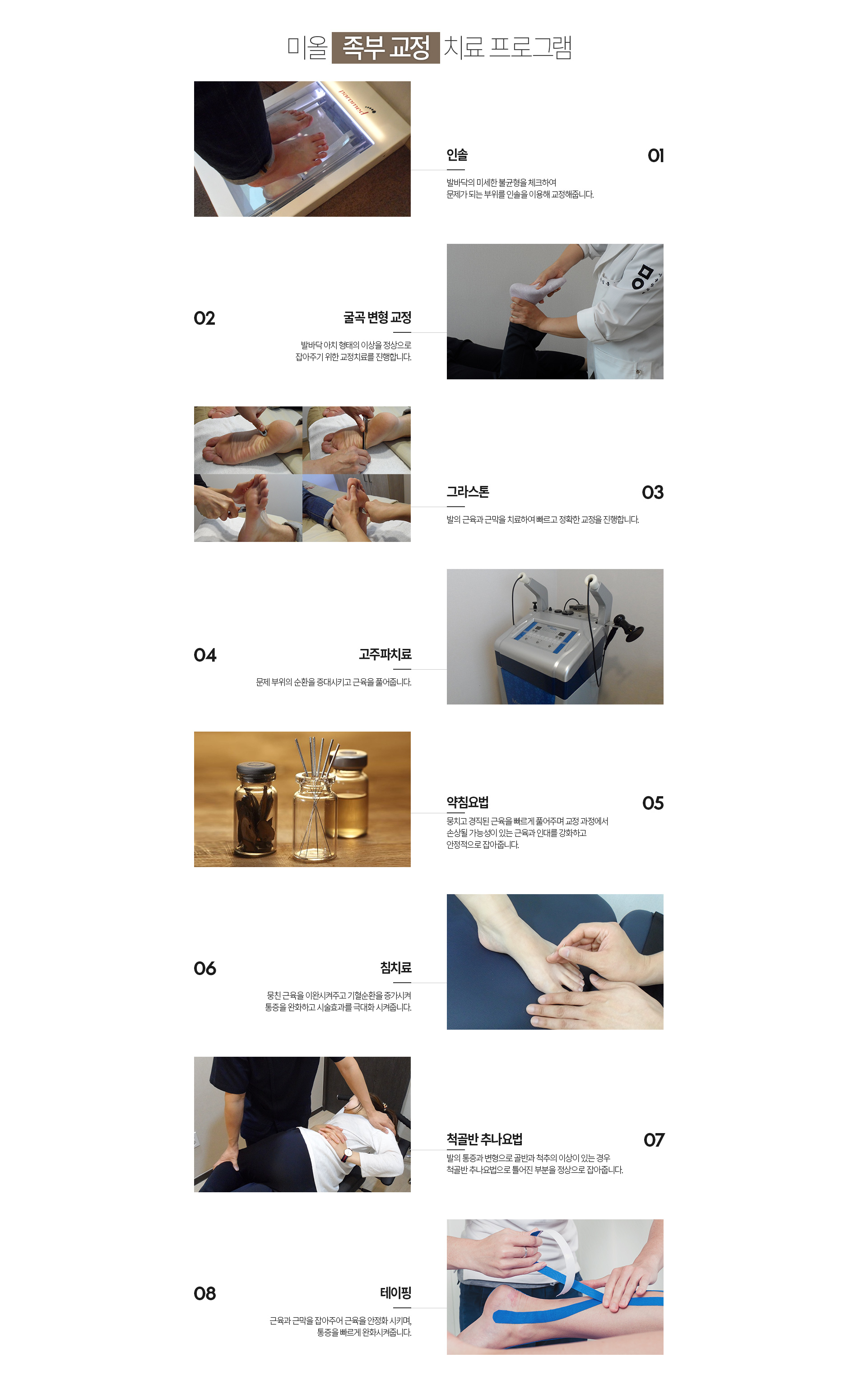 미올 족부 교정 치료 프로그램

인솔
01
발바닥의 미세한 불균형을 체크하여
문제가 되는 부위를 인솔을 이용해 교정해줍니다.

02
굴곡 변형 교정
발바닥 아치 형태의 이상을 정상으로
잡아주기 위한 교정치료를 진행합니다.

그라스톤
03
발의 근육과 근막을 치료하여 빠르고 정확한 교정을 진행합니다.

04
고주파치료
문제 부위의 순환을 증대시키고 근육을 풀어줍니다.

약침요법
05
뭉치고 경직된 근육을 빠르게 풀어주며 교정 과정에서
손상될 가능성이 있는 근육과 인대를 강화하고
안정적으로 잡아줍니다.

06
침치료
뭉친 근육을 이완시켜주고 기혈순환을 증가시켜
통증을 완화하고 시술효과를 극대화 시켜줍니다.

척골반 추나요법
07
발의 통증과 변형으로 골반과 척추의 이상이 있는 경우
척골반 추나요법으로 틀어진 부분을 정상으로 잡아줍니다.

08
테이핑
근육과 근막을 잡아주어 근육을 안정화 시키며,
통증을 빠르게 완화시켜줍니다.